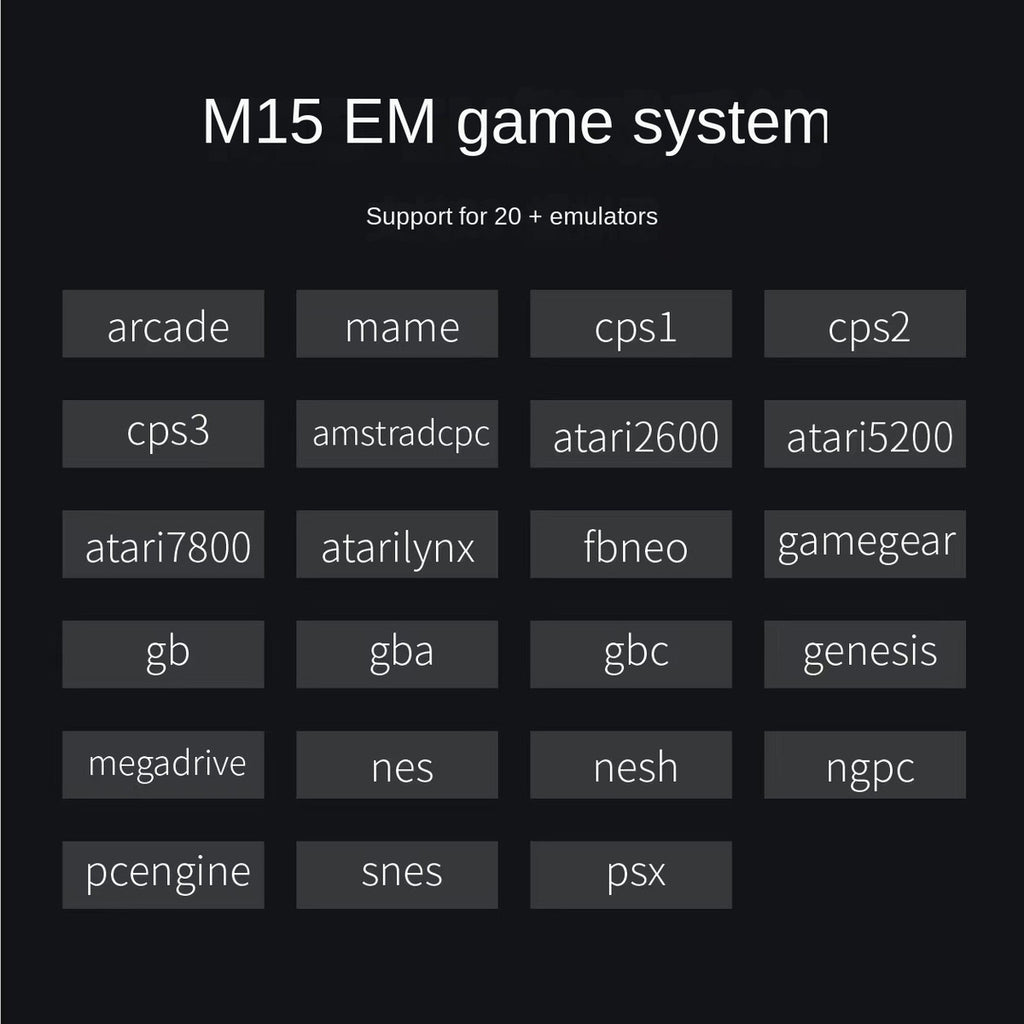 M15 EM game system

Support for 20 + emulators

arcade

mame

cps1

cps2

cps3

amstradcpc

atari2600

atari5200

atari7800

atarilynx

fbneo

gamegear

gb

gba

gbc

genesis

megadrive

nes

nesh

ngpc

pcengine

snes

psx