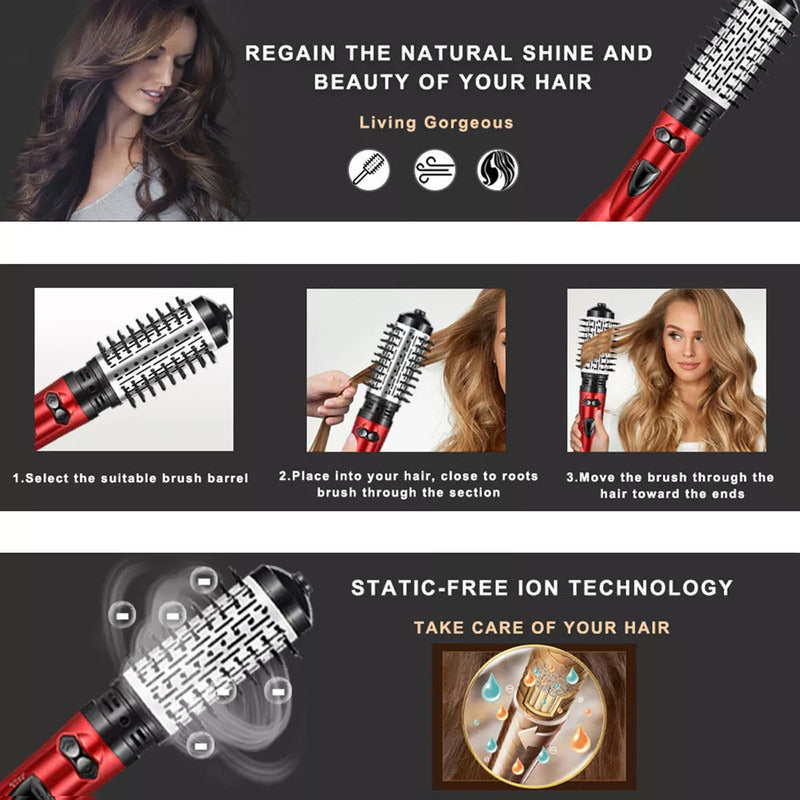 REGAIN THE NATURAL SHINE AND BEAUTY OF YOUR HAIR

Living Gorgeous

1.Select the suitable brush barrel

2.Place into your hair, close to roots brush through the section

3.Move the brush through the hair toward the ends

STATIC-FREE ION TECHNOLOGY

TAKE CARE OF YOUR HAIR