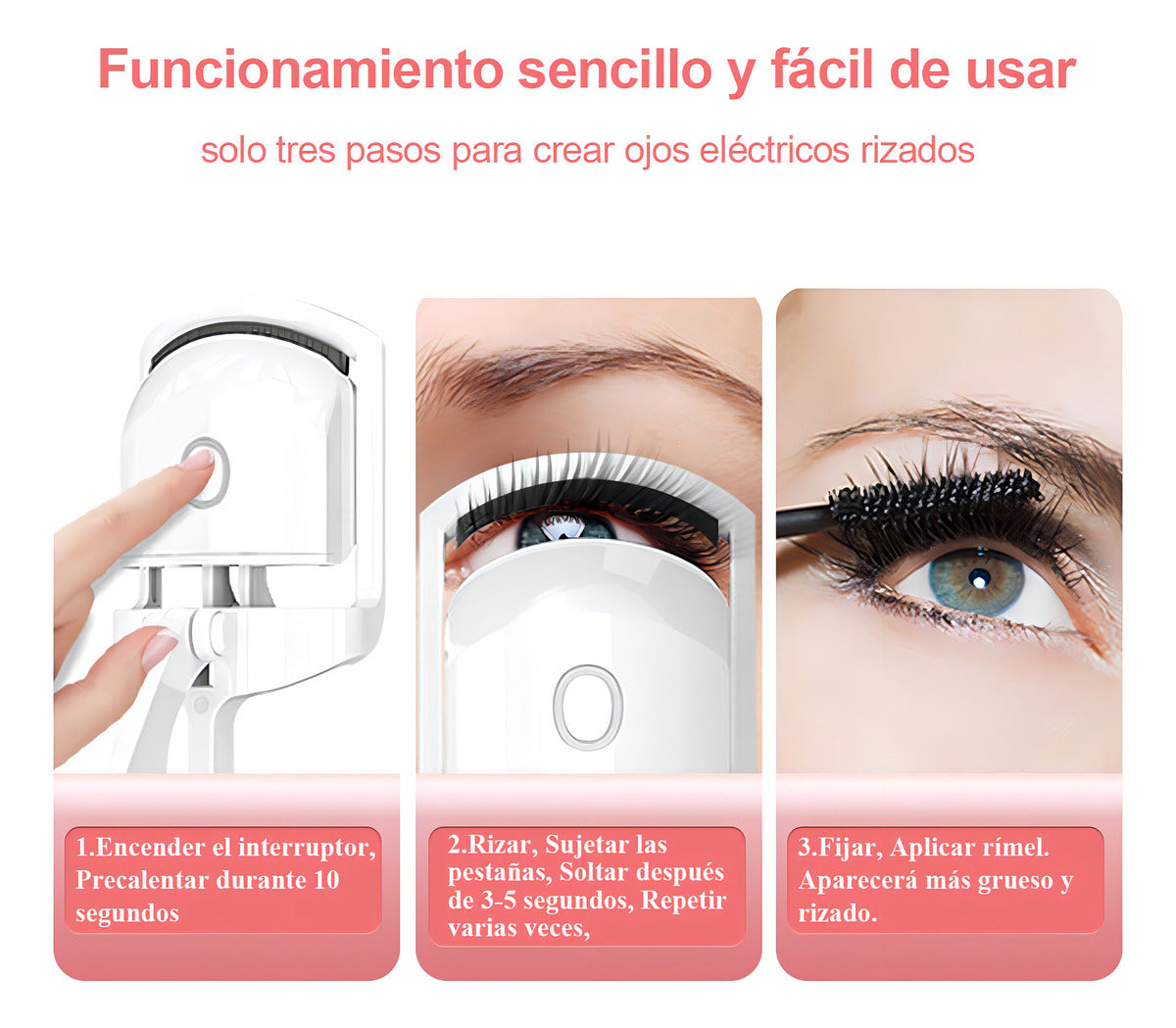 Funcionamiento sencillo y fácil de usar

solo tres pasos para crear ojos eléctricos rizados

1.Encender el interruptor, Precalentar durante 10 segundos

2.Rizar, Sujetar las pestañas, Soltar después de 3-5 segundos, Repetir varias veces,

3.Fijar, Aplicar rímel. Aparecerá más grueso y rizado.